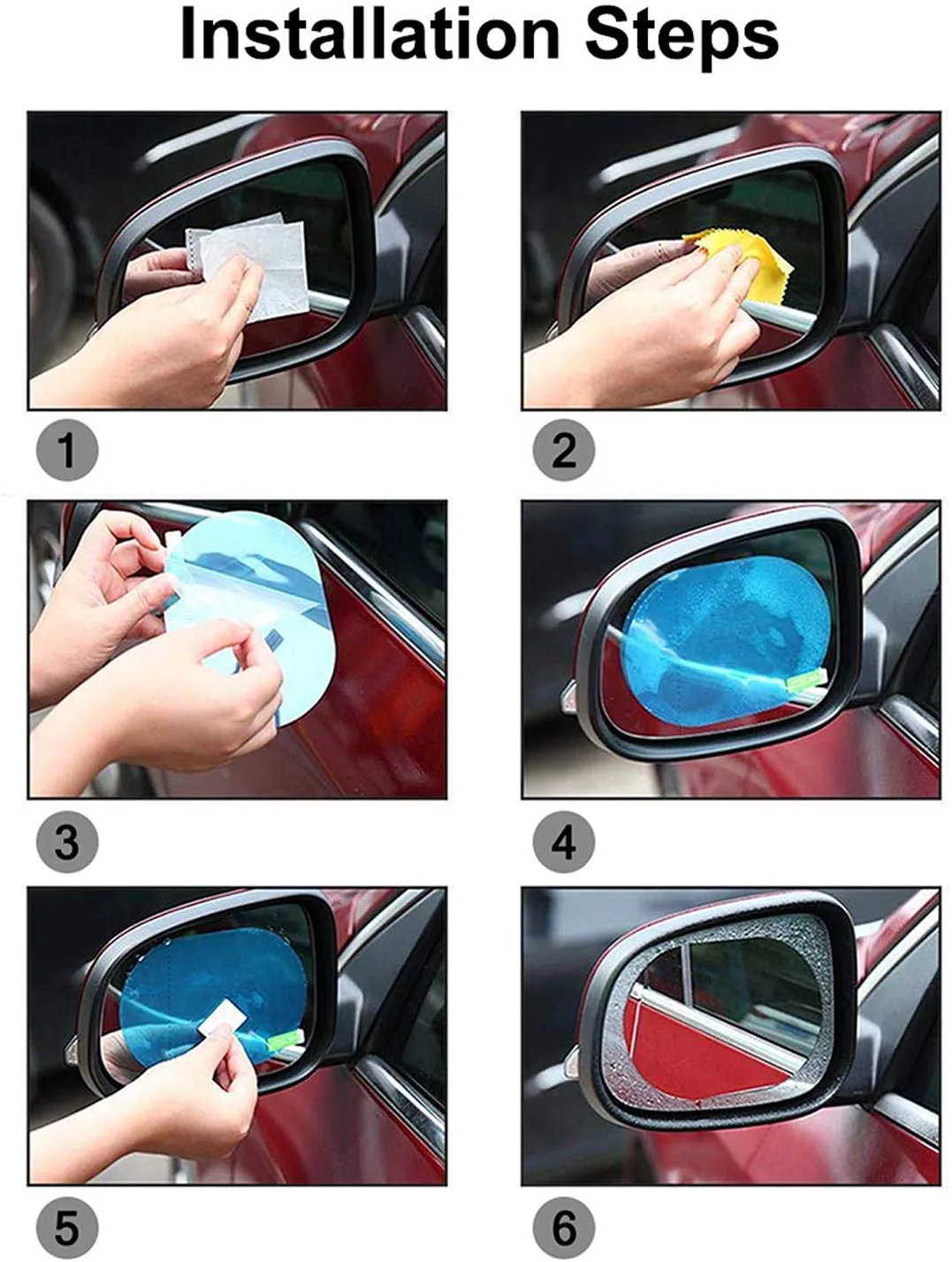 Installation Steps

1

2

3

4

5

6